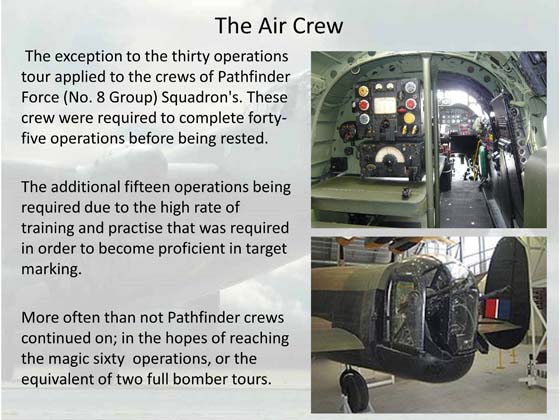 The Air Crew

The exception to the thirty operations tour applied to the crews of Pathfinder Force (No. 8 Group) Squadron's. These crew were required to complete forty-five operations before being rested.

The additional fifteen operations being required due to the high rate of training and practise that was required in order to become proficient in target marking.

More often than not Pathfinder crews continued on; in the hopes of reaching the magic sixty operations, or the equivalent of two full bomber tours.